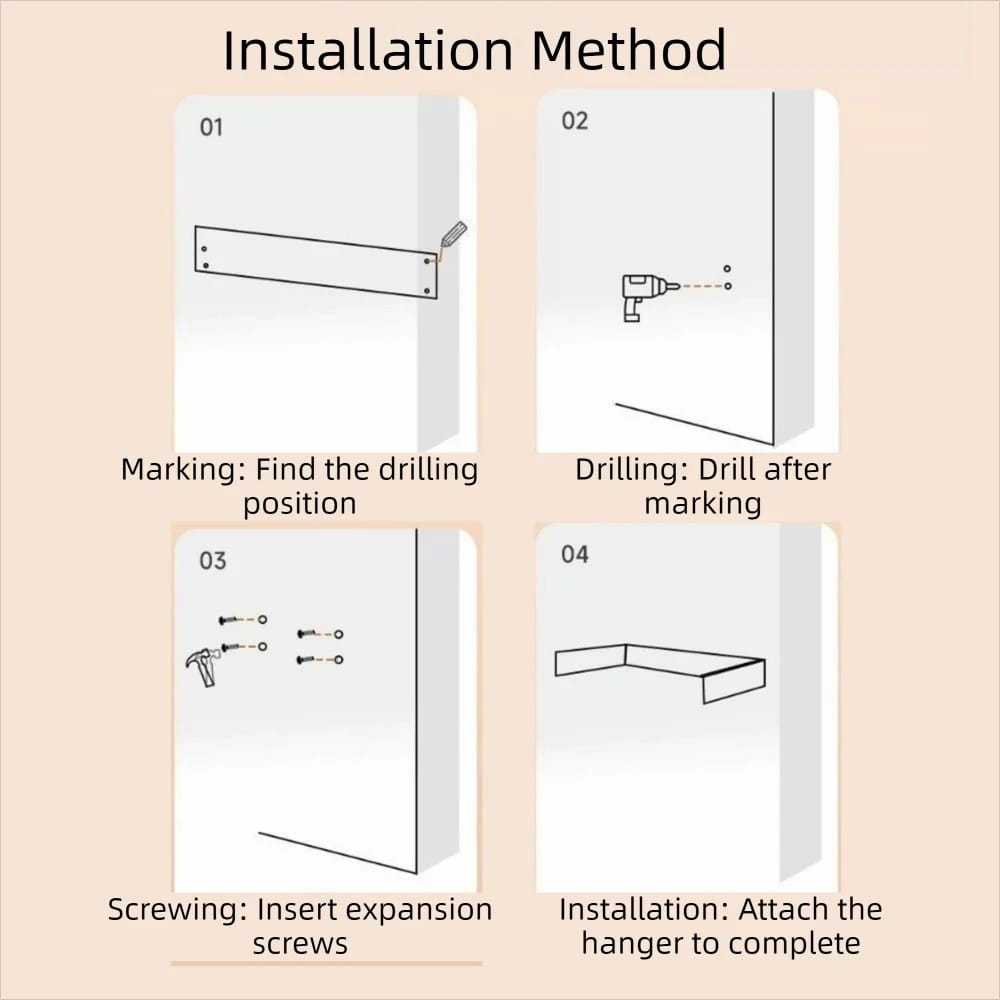 Installation Method

01

Marking: Find the drilling position

02

Drilling: Drill after marking

03

Screwing: Insert expansion screws

04

Installation: Attach the hanger to complete